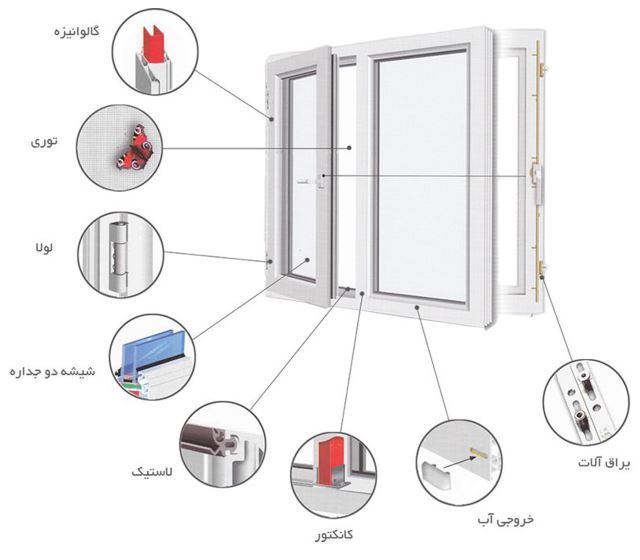 گالوانیزه

توری

لولا

شیشه دو جداره

لاستیک

کانکتور

خروجی آب

یراق آلات